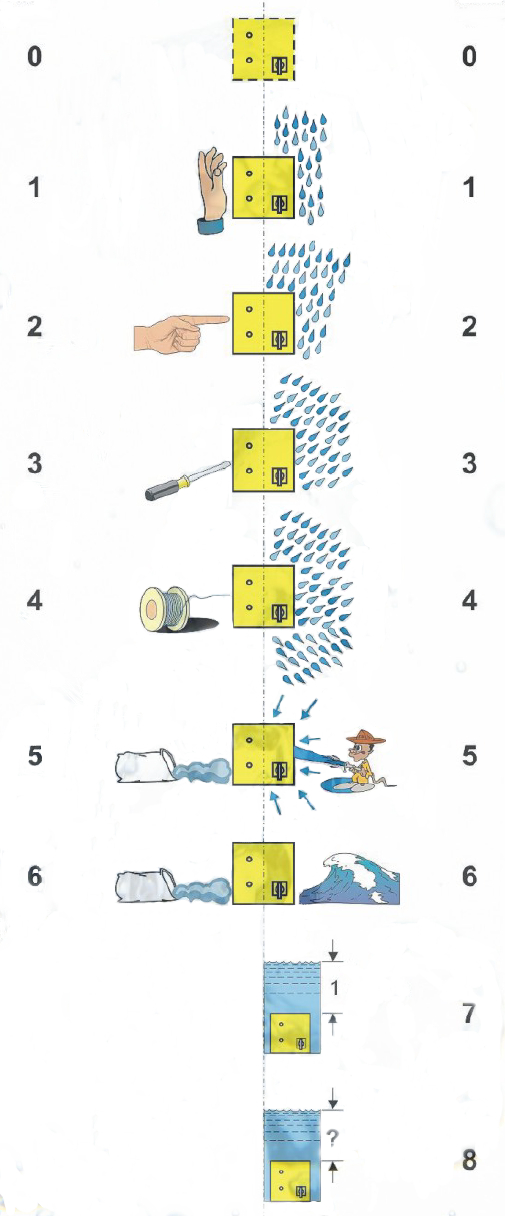 0 0
1 1
2 2
3 3
4 4
5 5
6 6
1
7
?
8